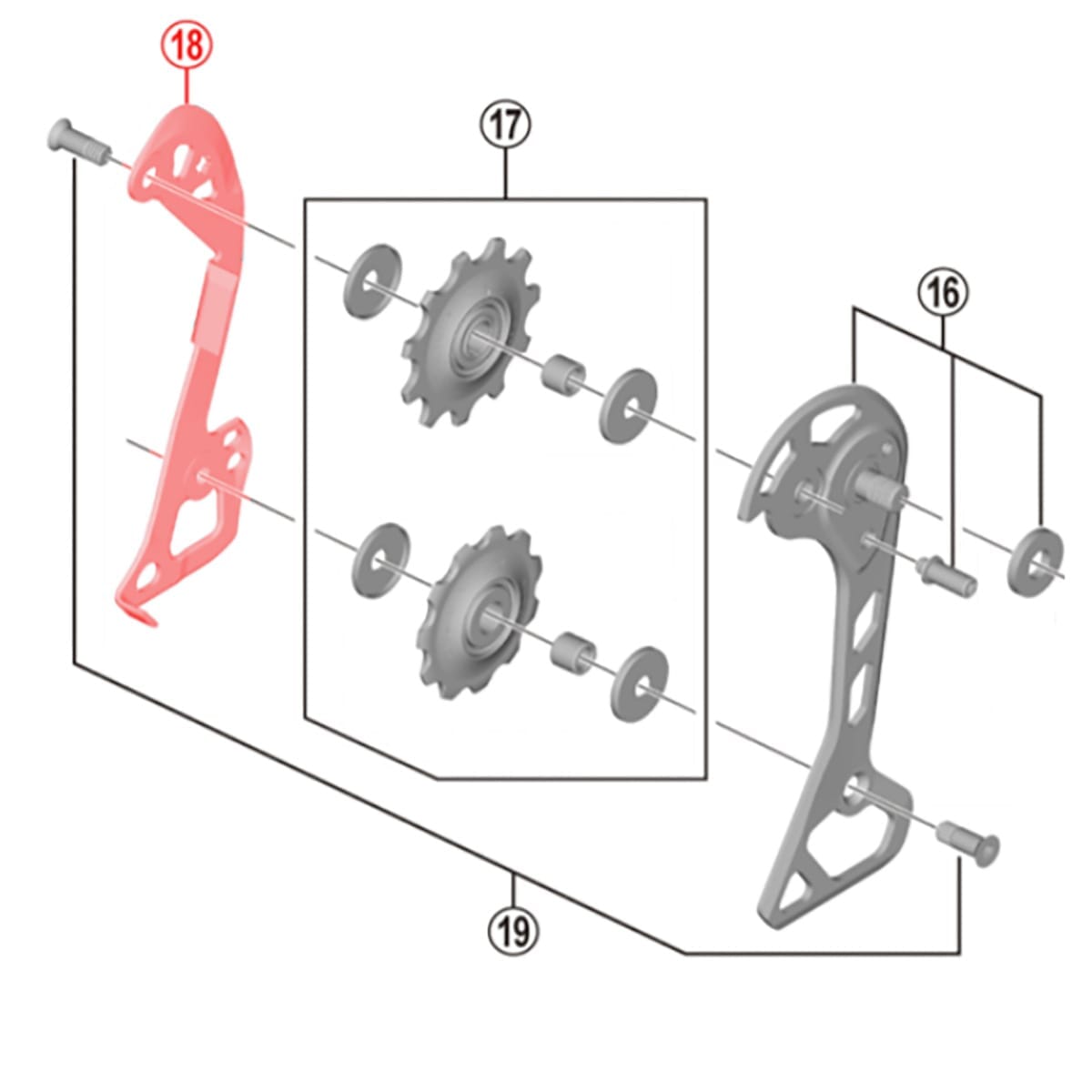 18

17

16

19