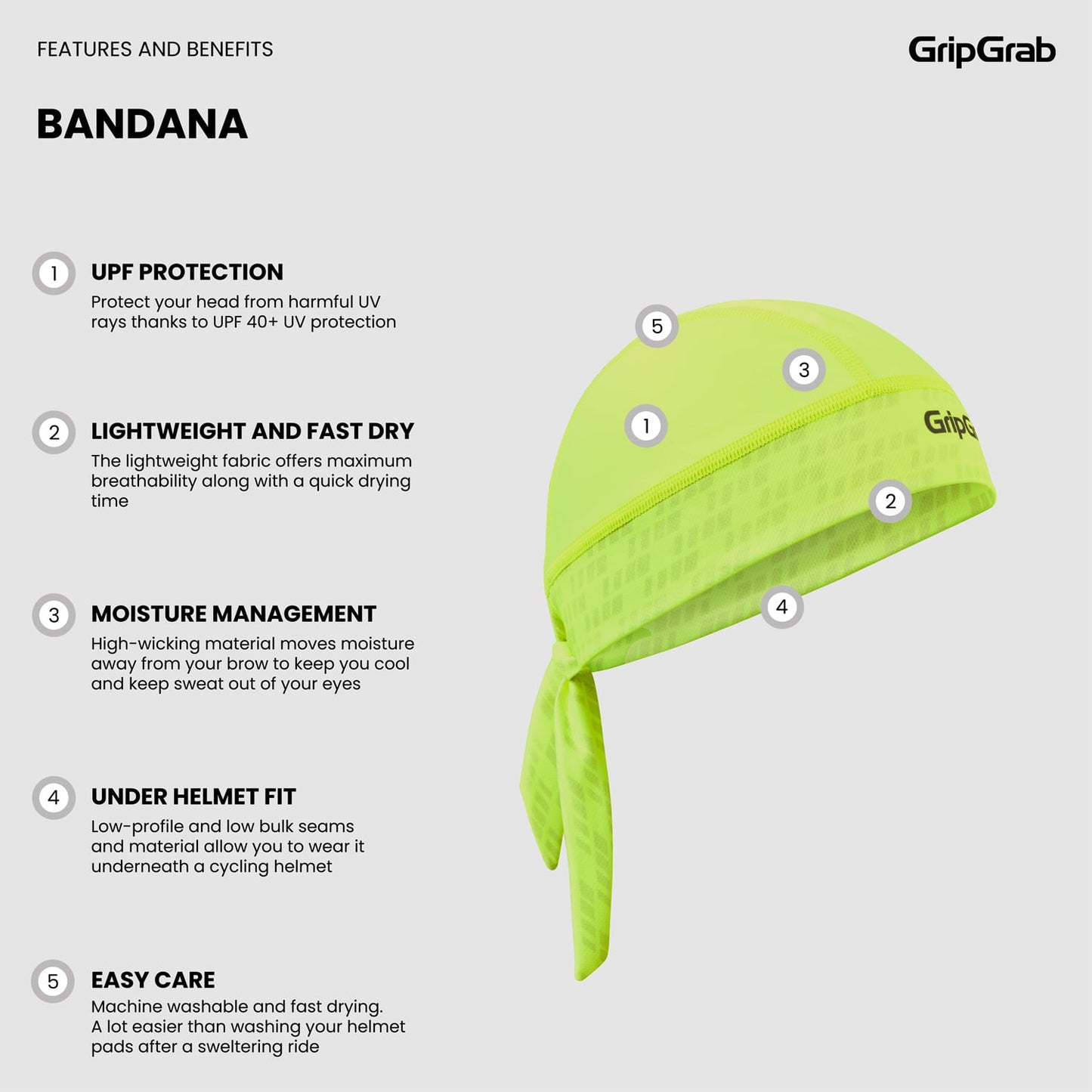 FEATURES AND BENEFITS

GripGrab

BANDANA

1 UPF PROTECTION
Protect your head from harmful UV rays thanks to UPF 40+ UV protection

2 LIGHTWEIGHT AND FAST DRY
The lightweight fabric offers maximum breathability along with a quick drying time

3 MOISTURE MANAGEMENT
High-wicking material moves moisture away from your brow to keep you cool and keep sweat out of your eyes

4 UNDER HELMET FIT
Low-profile and low bulk seams and material allow you to wear it underneath a cycling helmet

5 EASY CARE
Machine washable and fast drying. A lot easier than washing your helmet pads after a sweltering ride

5

3

1

GripG

2

4