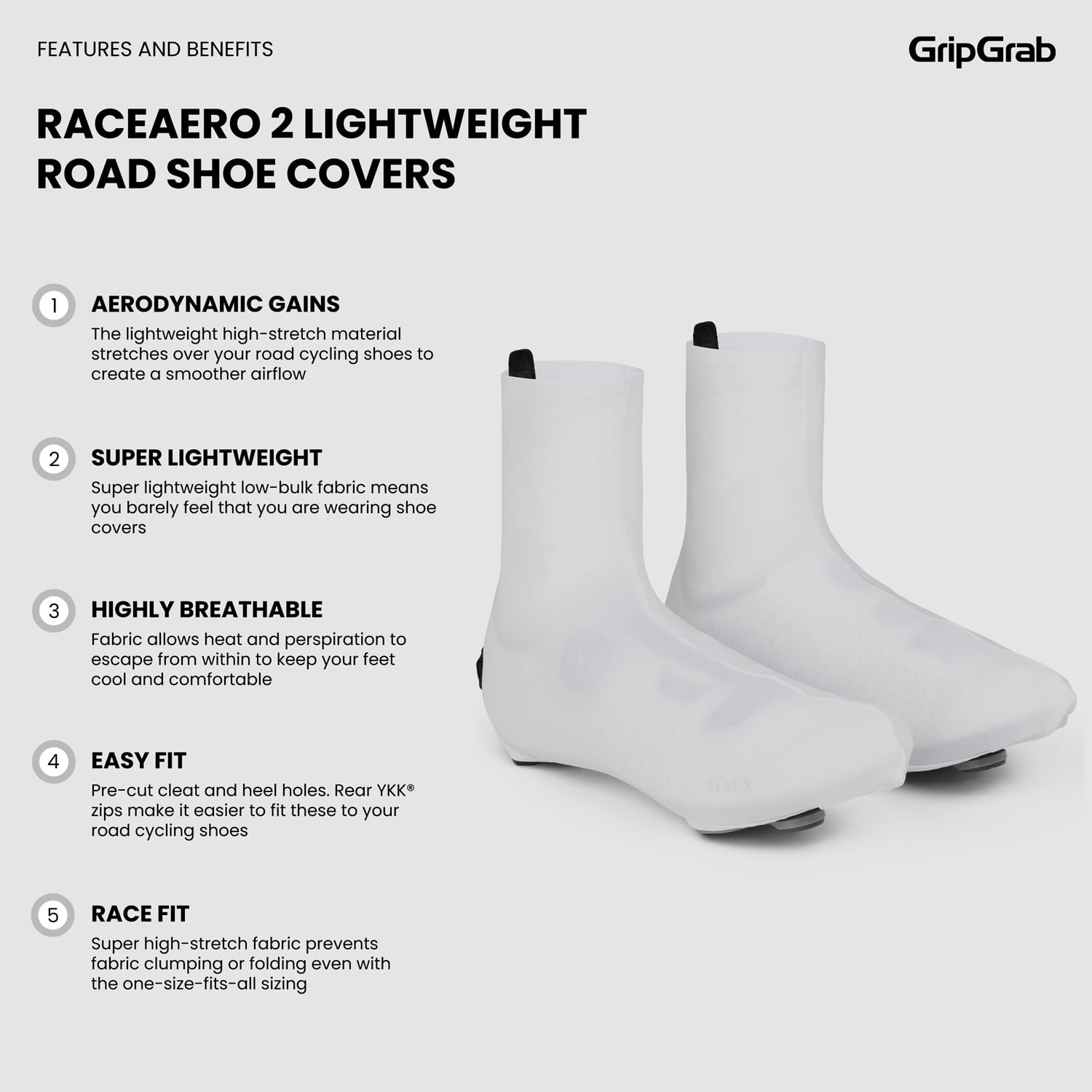 FEATURES AND BENEFITS

GripGrab

RACEAERO 2 LIGHTWEIGHT ROAD SHOE COVERS

1 AERODYNAMIC GAINS
The lightweight high-stretch material stretches over your road cycling shoes to create a smoother airflow

2 SUPER LIGHTWEIGHT
Super lightweight low-bulk fabric means you barely feel that you are wearing shoe covers

3 HIGHLY BREATHABLE
Fabric allows heat and perspiration to escape from within to keep your feet cool and comfortable

4 EASY FIT
Pre-cut cleat and heel holes. Rear YKK® zips make it easier to fit these to your road cycling shoes

5 RACE FIT
Super high-stretch fabric prevents fabric clumping or folding even with the one-size-fits-all sizing

fizik