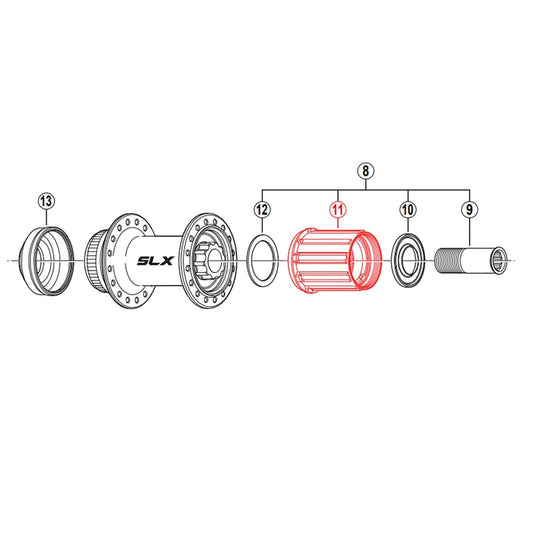 8

13

12

11

10

9

SLX