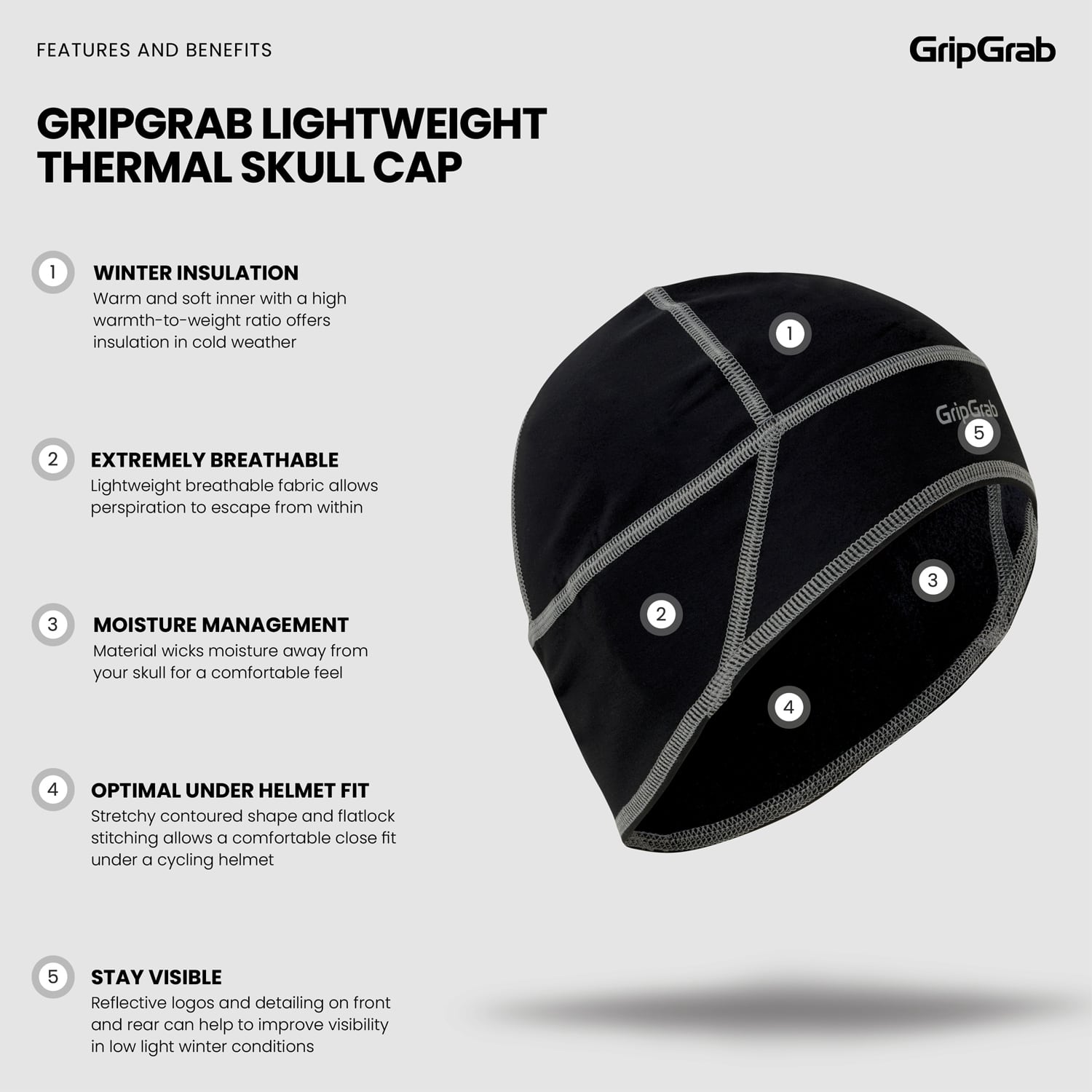 FEATURES AND BENEFITS

GripGrab

GRIPGRAB LIGHTWEIGHT THERMAL SKULL CAP

1 WINTER INSULATION
Warm and soft inner with a high warmth-to-weight ratio offers insulation in cold weather

2 EXTREMELY BREATHABLE
Lightweight breathable fabric allows perspiration to escape from within

3 MOISTURE MANAGEMENT
Material wicks moisture away from your skull for a comfortable feel

4 OPTIMAL UNDER HELMET FIT
Stretchy contoured shape and flatlock stitching allows a comfortable close fit under a cycling helmet

5 STAY VISIBLE
Reflective logos and detailing on front and rear can help to improve visibility in low light winter conditions

1

GripGrab

5

3

2

4