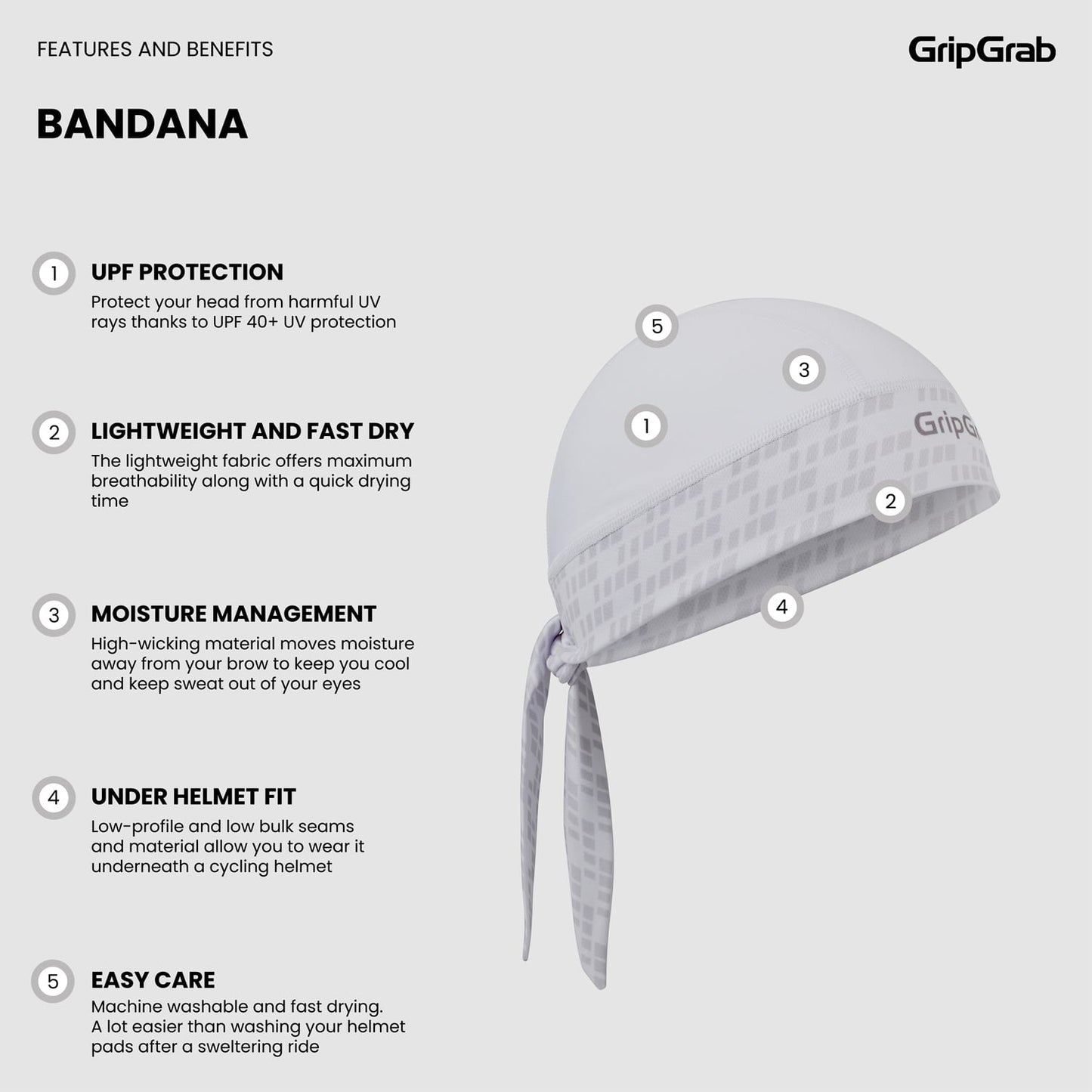 FEATURES AND BENEFITS

GripGrab

BANDANA

1 UPF PROTECTION
Protect your head from harmful UV rays thanks to UPF 40+ UV protection

2 LIGHTWEIGHT AND FAST DRY
The lightweight fabric offers maximum breathability along with a quick drying time

3 MOISTURE MANAGEMENT
High-wicking material moves moisture away from your brow to keep you cool and keep sweat out of your eyes

4 UNDER HELMET FIT
Low-profile and low bulk seams and material allow you to wear it underneath a cycling helmet

5 EASY CARE
Machine washable and fast drying. A lot easier than washing your helmet pads after a sweltering ride

5

3

1

GripGr

2

4