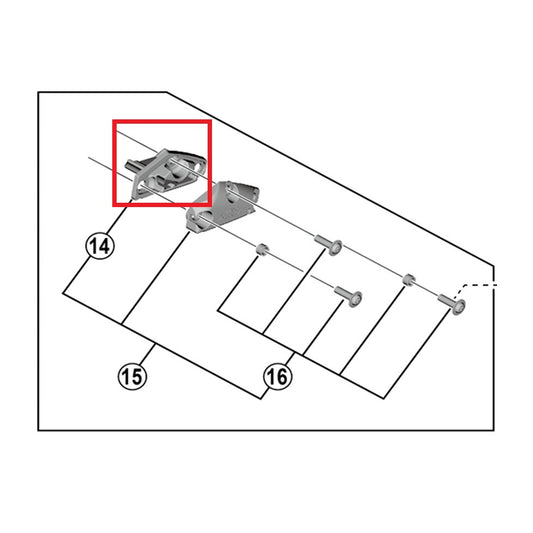 14
15
16