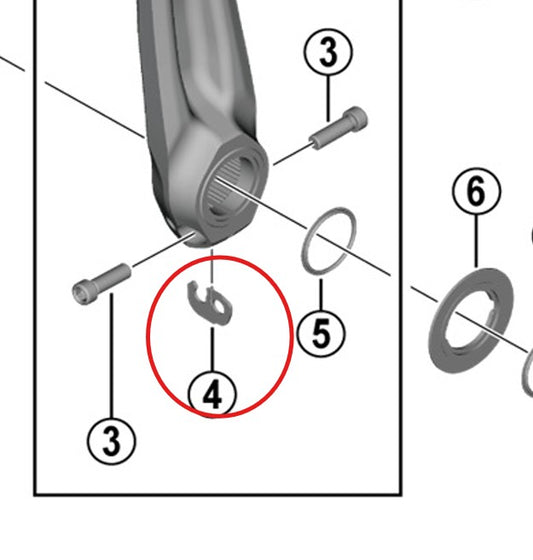 3
6
5
4
3