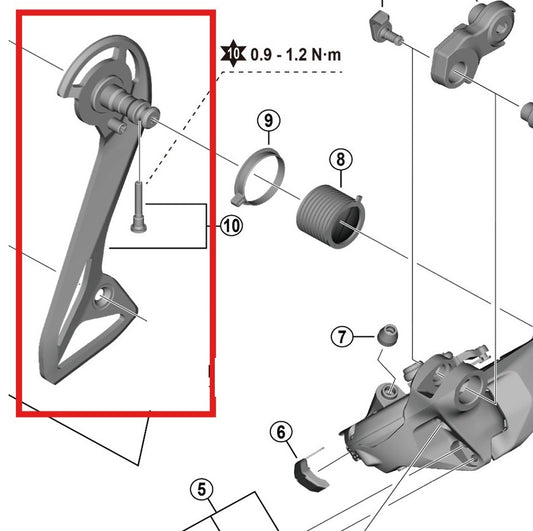 10 0.9 - 1.2 N·m

9

8

10

7

6

5